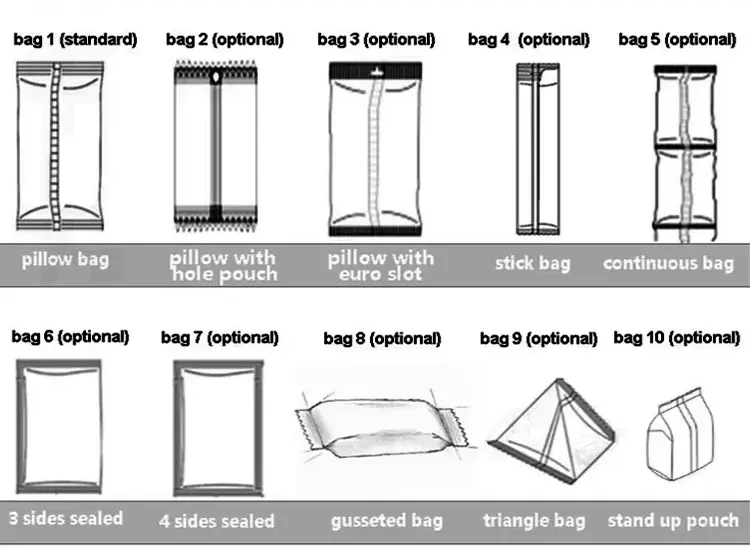 bag 1 (standard)
bag 2 (optional)
bag 3 (optional)
bag 4 (optional)
bag 5 (optional)

pillow bag
pillow with hole pouch
pillow with euro slot
stick bag
continuous bag

bag 6 (optional)
bag 7 (optional)
bag 8 (optional)
bag 9 (optional)
bag 10 (optional)

3 sides sealed
4 sides sealed
gusseted bag
triangle bag
stand up pouch