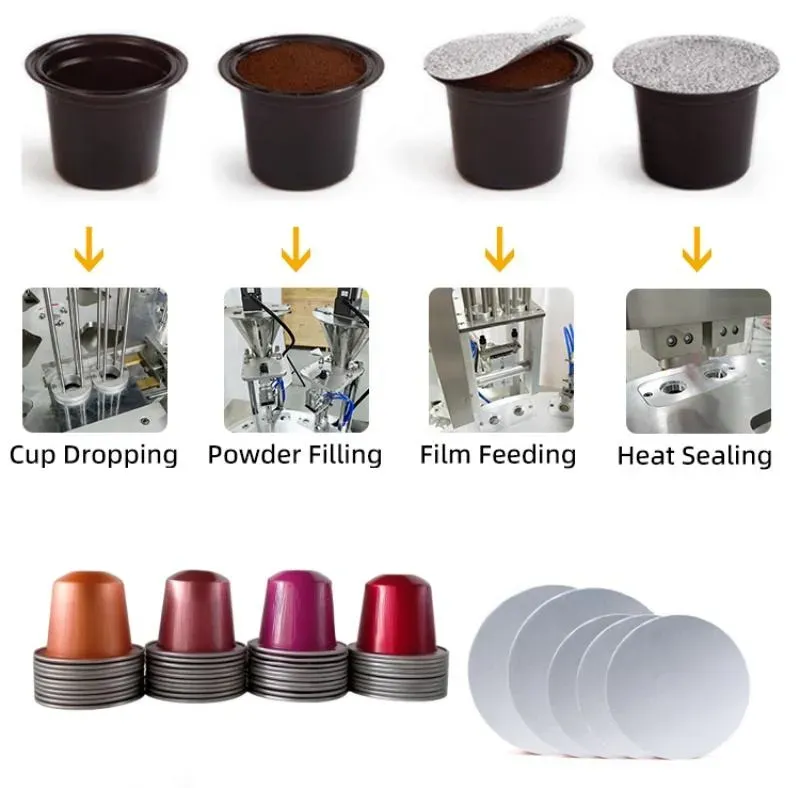 Cup Dropping

Powder Filling

Film Feeding

Heat Sealing